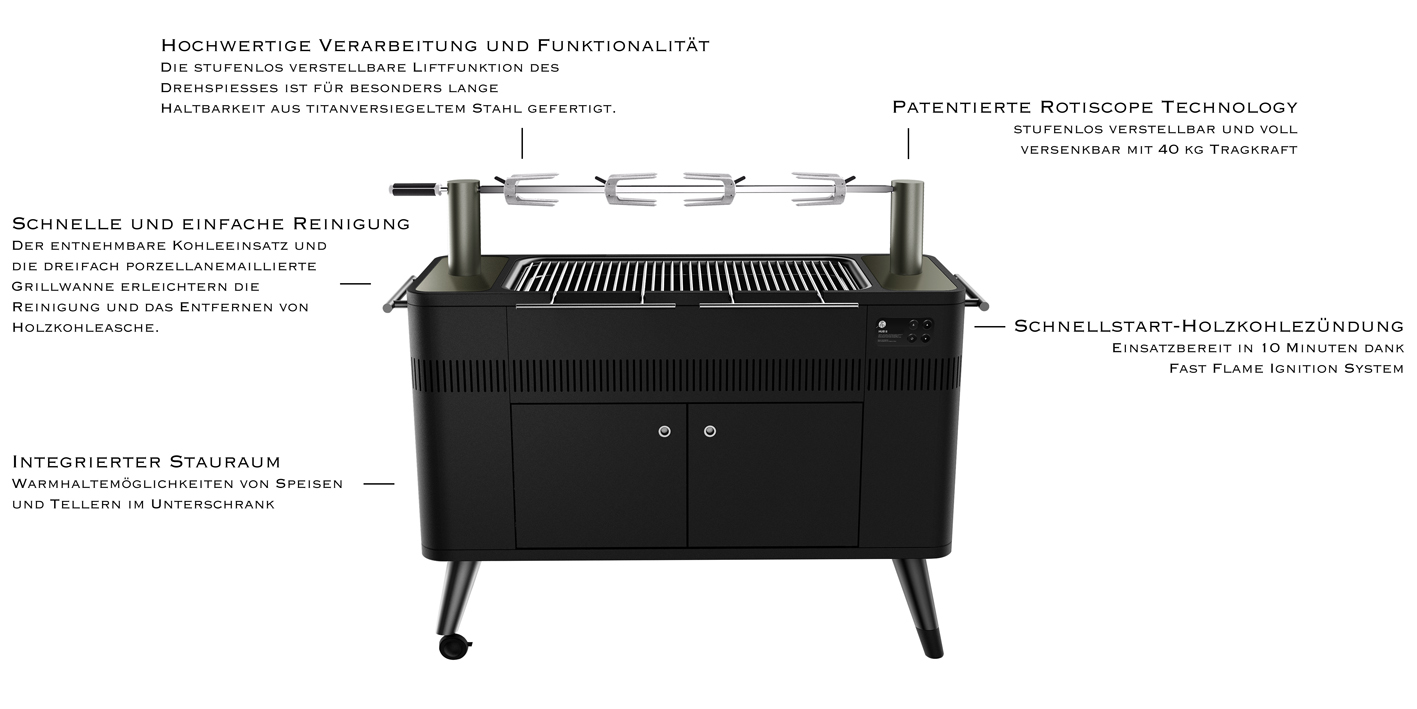 Hochwertige Verarbeitung und Funktionalität
Die stufenlos verstellbare Liftfunktion des Drehspiesses ist für besonders lange Haltbarkeit aus titanversiegeltem Stahl gefertigt.

Patentierte Rotiscope Technology
stufenlos verstellbar und voll versenkbar mit 40 kg Tragkraft

Schnelle und einfache Reinigung
Der entnehmbare Kohleeinsatz und die dreifach porzellanemaillierte Grillwanne erleichtern die Reinigung und das Entfernen von Holzkohleasche.

Schnellstart-Holzkohlezündung
Einsatzbereit in 10 Minuten dank Fast Flame Ignition System

Integrierter Stauraum
Warmhaltemöglichkeiten von Speisen und Tellern im Unterschrank